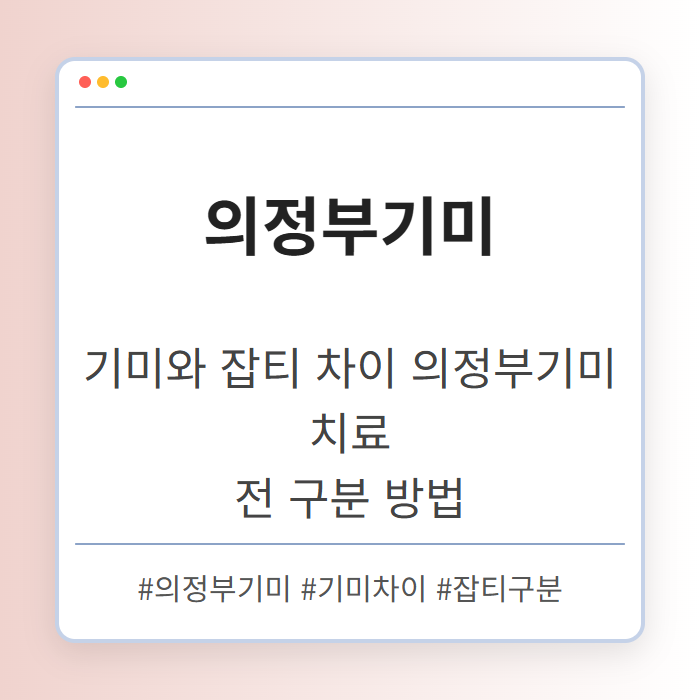 의정부기미

기미와 잡티 차이 의정부기미 치료 전 구분 방법

#의정부기미 #기미차이 #잡티구분